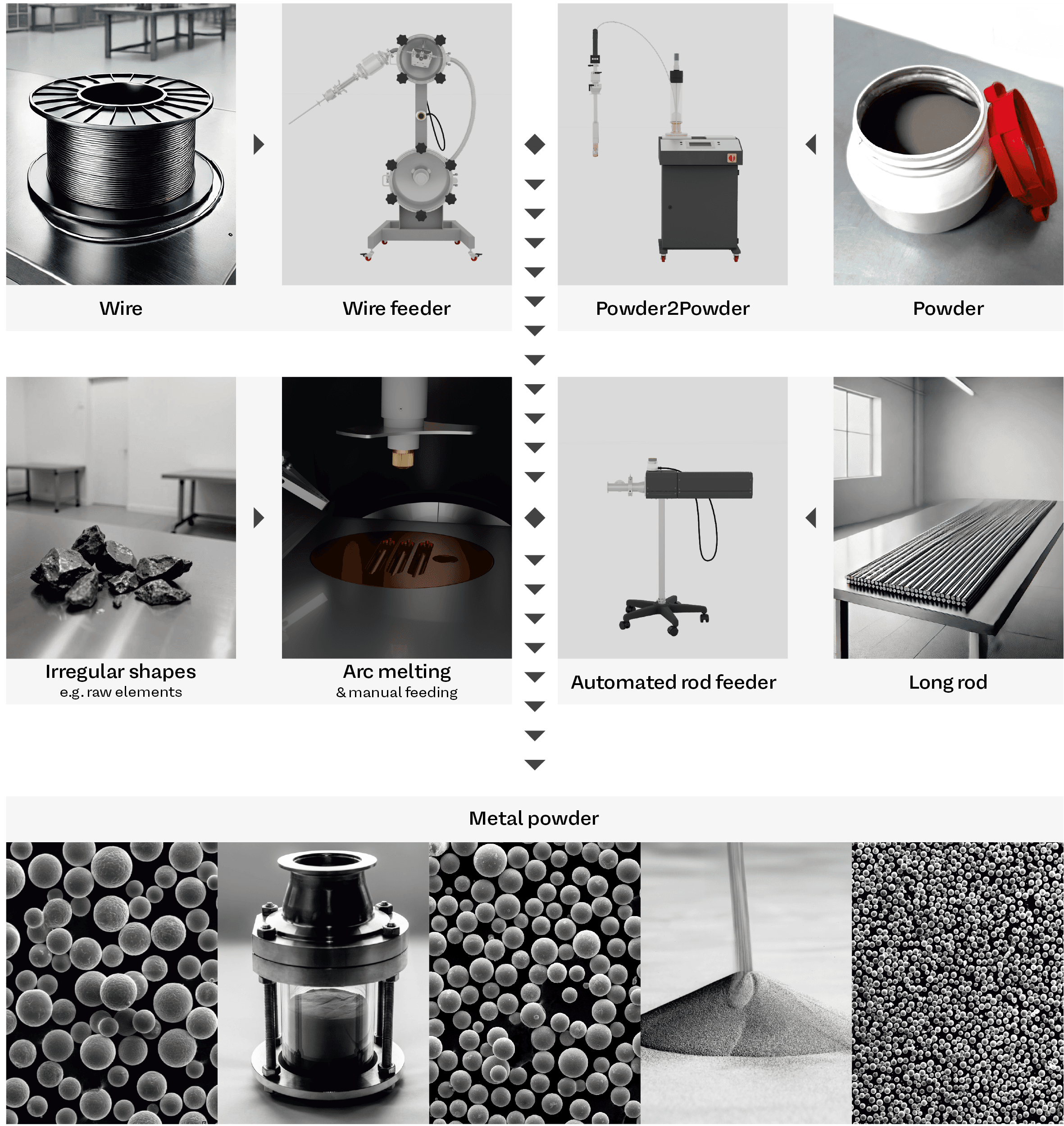 Wire

Wire feeder

Powder2Powder

Powder

Irregular shapes
e.g. raw elements

Arc melting
& manual feeding

Automated rod feeder

Long rod

Metal powder